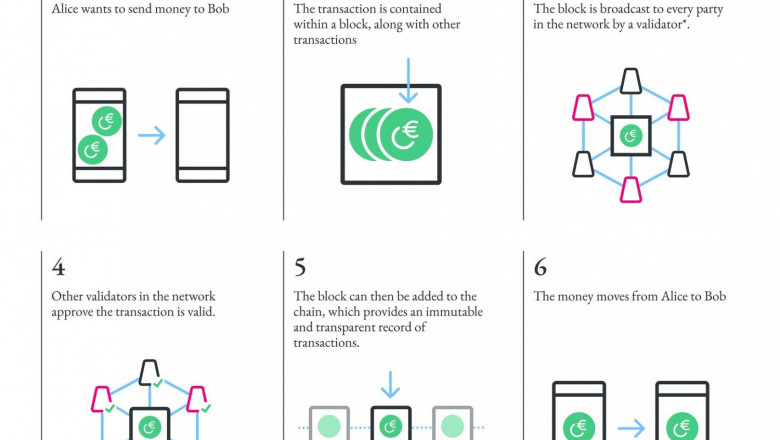 Alice wants to send money to Bob

The transaction is contained within a block, along with other transactions

The block is broadcast to every party in the network by a validator*.

4

Other validators in the network approve the transaction is valid.

5

The block can then be added to the chain, which provides an immutable and transparent record of transactions.

6

The money moves from Alice to Bob